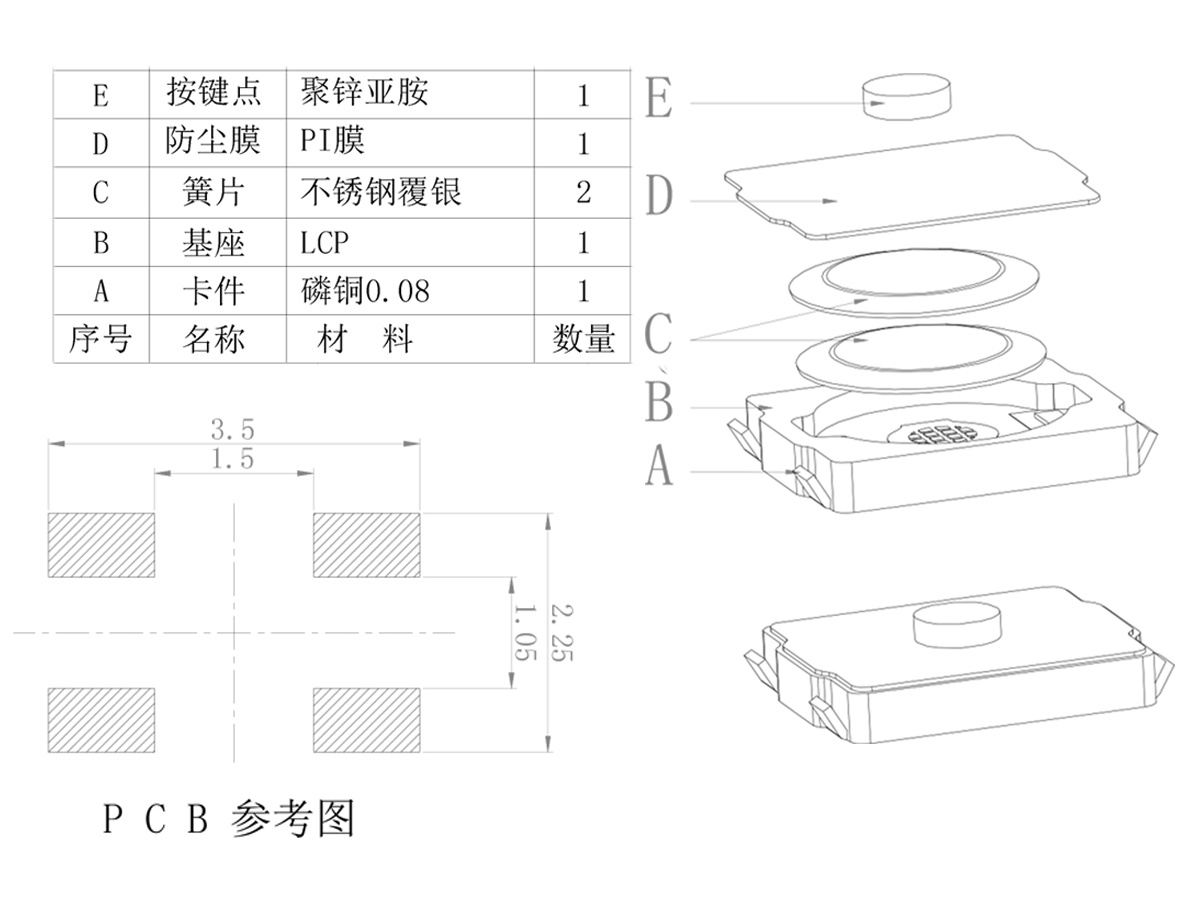 | E | 按键点 | 聚锌亚胺 | 1 |
|---|---|---|---|
| D | 防尘膜 | PI膜 | 1 |
| C | 簧片 | 不锈钢覆银 | 2 |
| B | 基座 | LCP | 1 |
| A | 卡件 | 磷铜0.08 | 1 |
| 序号 | 名称 | 材 料 | 数量 |

E
D
C
B
A

3.5
1.5
1.05
2.25

P C B 参考图