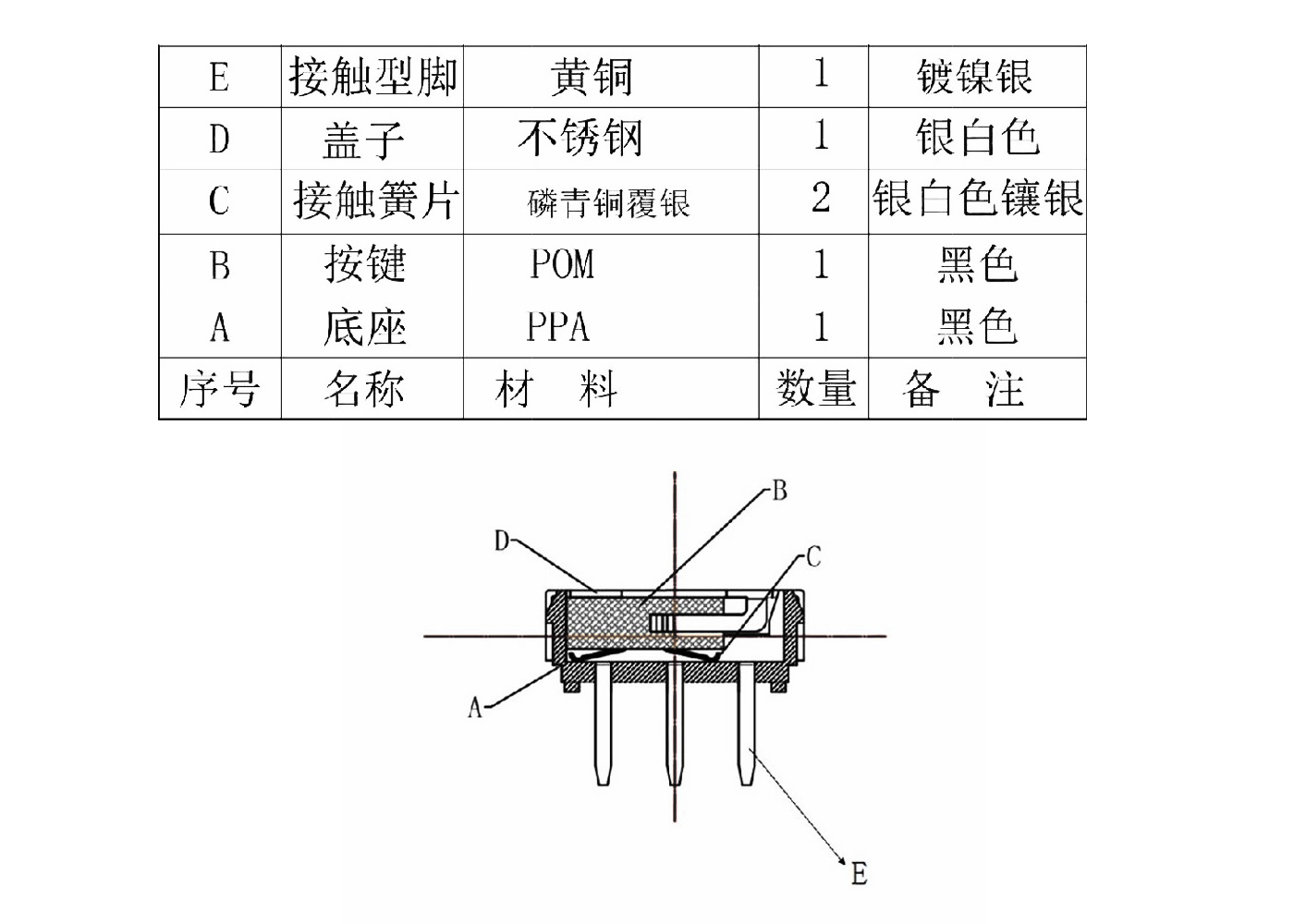 | E | 接触型脚 | 黄铜 | 1 | 镀镍银 |
|---|---|---|---|---|
| D | 盖子 | 不锈钢 | 1 | 银白色 |
| C | 接触簧片 | 磷青铜覆银 | 2 | 银白色镶银 |
| B | 按键 | POM | 1 | 黑色 |
| A | 底座 | PPA | 1 | 黑色 |
| 序号 | 名称 | 材 料 | 数量 | 备 注 |

B
D
C
A
E