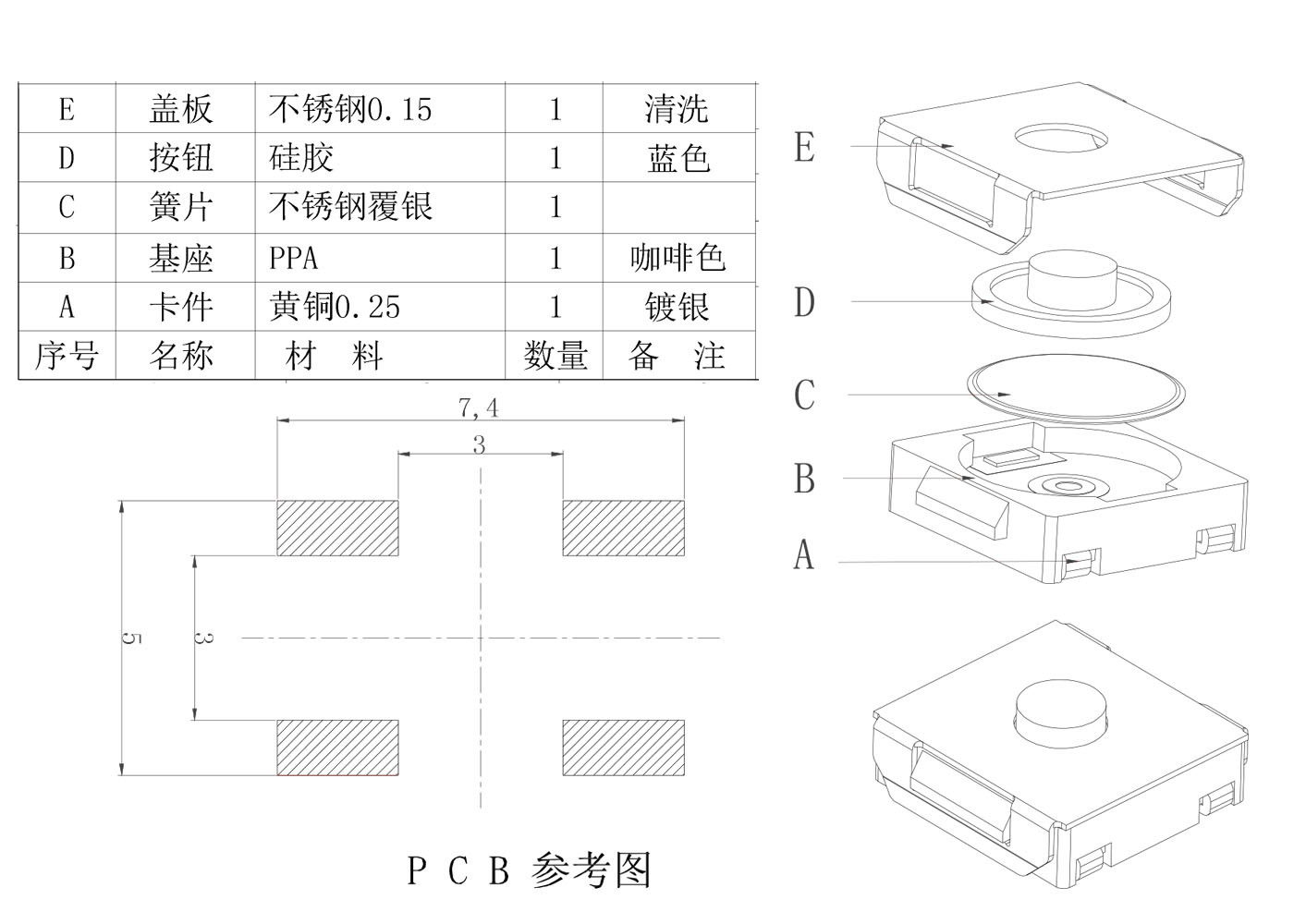 | E | 盖板 | 不锈钢0.15 | 1 | 清洗 |
|---|---|---|---|---|
| D | 按钮 | 硅胶 | 1 | 蓝色 |
| C | 簧片 | 不锈钢覆银 | 1 | |
| B | 基座 | PPA | 1 | 咖啡色 |
| A | 卡件 | 黄铜0.25 | 1 | 镀银 |
| 序号 | 名称 | 材 料 | 数量 | 备 注 |

7,4
3
5
3

P C B 参考图

E
D
C
B
A