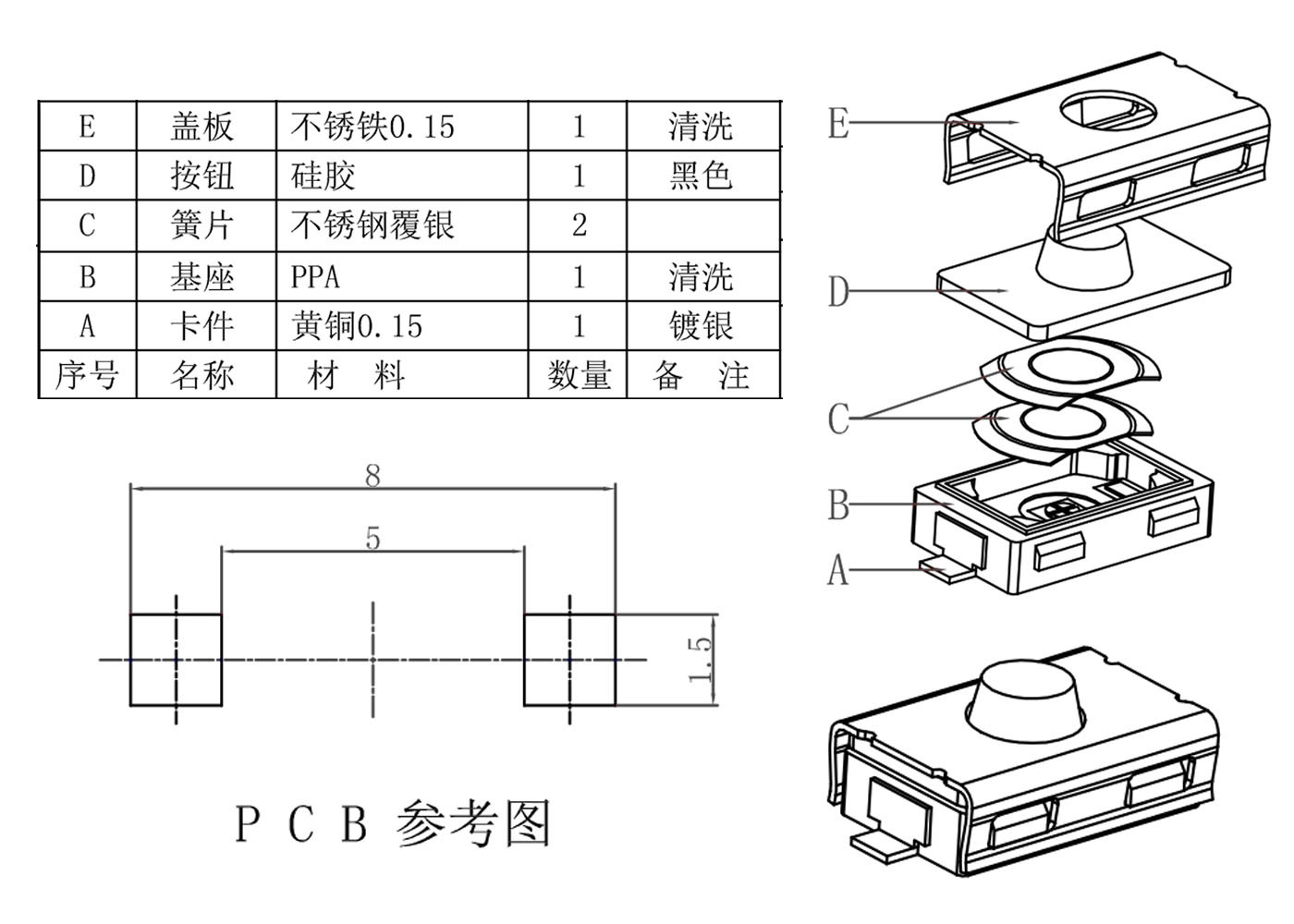 | E | 盖板 | 不锈铁0.15 | 1 | 清洗 |
|---|---|---|---|---|
| D | 按钮 | 硅胶 | 1 | 黑色 |
| C | 簧片 | 不锈钢覆银 | 2 | |
| B | 基座 | PPA | 1 | 清洗 |
| A | 卡件 | 黄铜0.15 | 1 | 镀银 |
| 序号 | 名称 | 材 料 | 数量 | 备 注 |

8

5

1.5

P C B 参考图

E

D

C

B

A