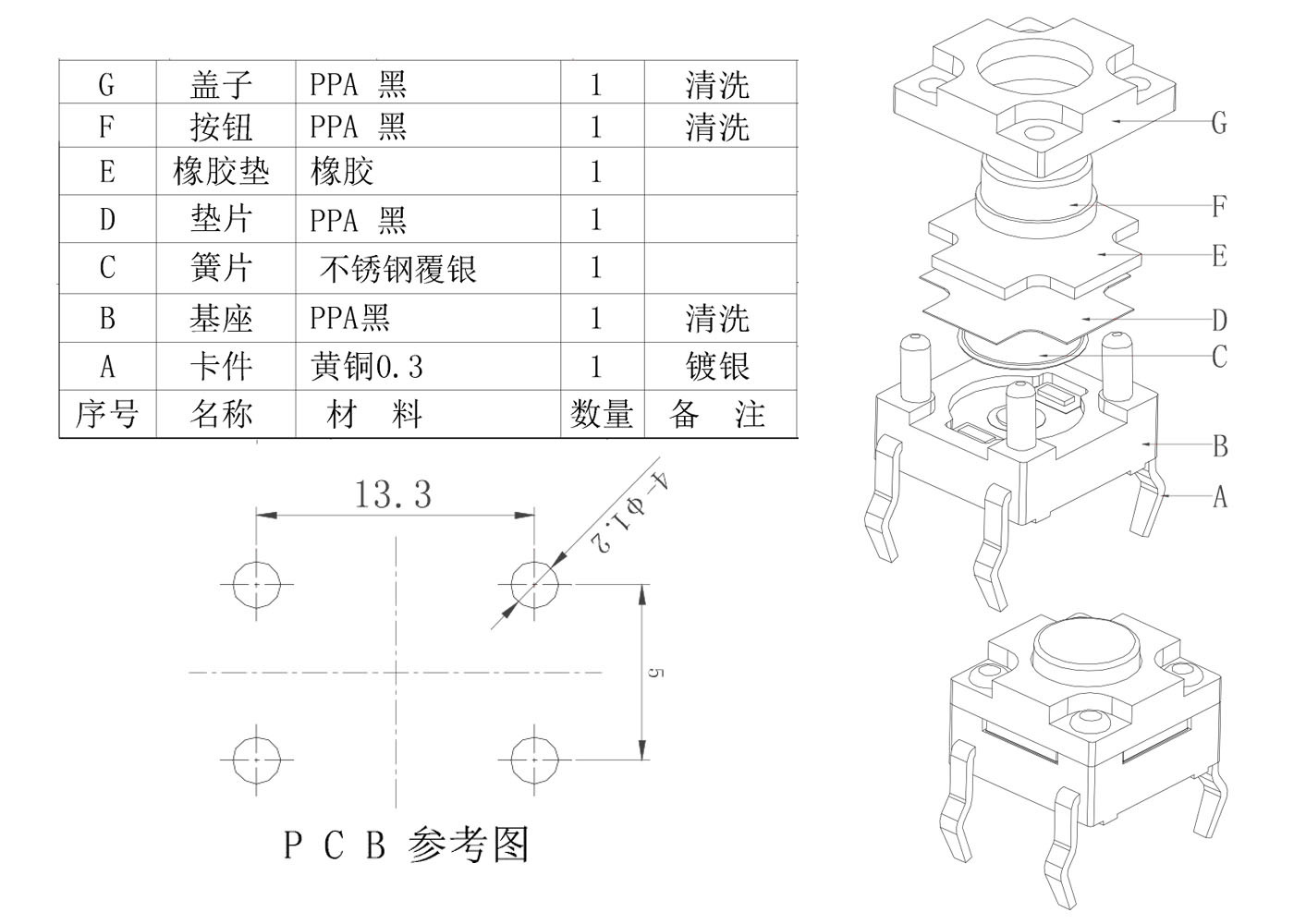 | G | 盖子 | PPA 黑 | 1 | 清洗 |
|---|---|---|---|---|
| F | 按钮 | PPA 黑 | 1 | 清洗 |
| E | 橡胶垫 | 橡胶 | 1 | |
| D | 垫片 | PPA 黑 | 1 | |
| C | 簧片 | 不锈钢覆银 | 1 | |
| B | 基座 | PPA黑 | 1 | 清洗 |
| A | 卡件 | 黄铜0.3 | 1 | 镀银 |
| 序号 | 名称 | 材 料 | 数量 | 备 注 |

13.3

4-φ1.2

5

P C B 参考图

G

F

E

D

C

B

A