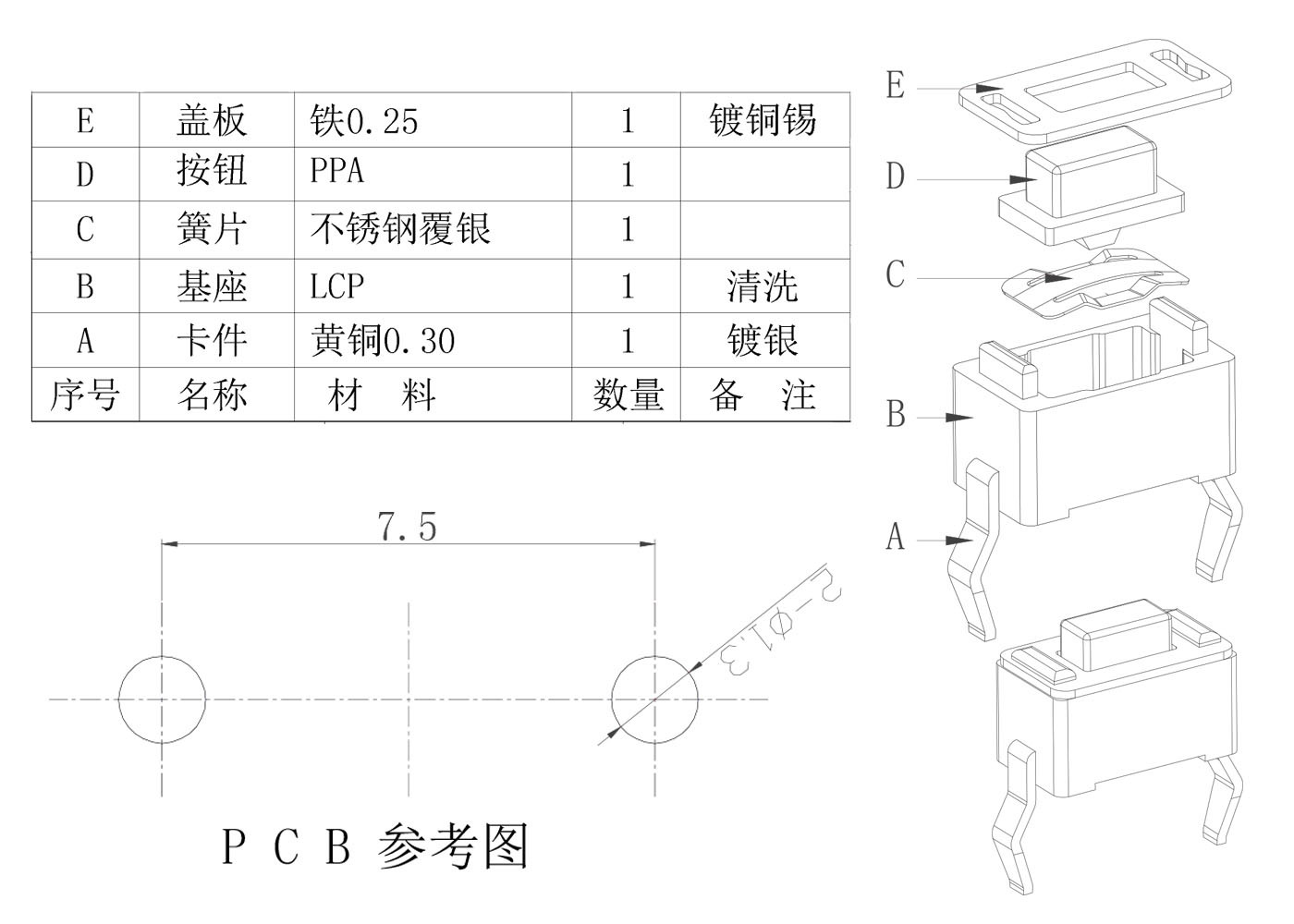 | E | 盖板 | 铁0.25 | 1 | 镀铜锡 |
|---|---|---|---|---|
| D | 按钮 | PPA | 1 | |
| C | 簧片 | 不锈钢覆银 | 1 | |
| B | 基座 | LCP | 1 | 清洗 |
| A | 卡件 | 黄铜0.30 | 1 | 镀银 |
| 序号 | 名称 | 材 料 | 数量 | 备 注 |

7.5

2-φ1.3

P C B 参考图

E

D

C

B

A