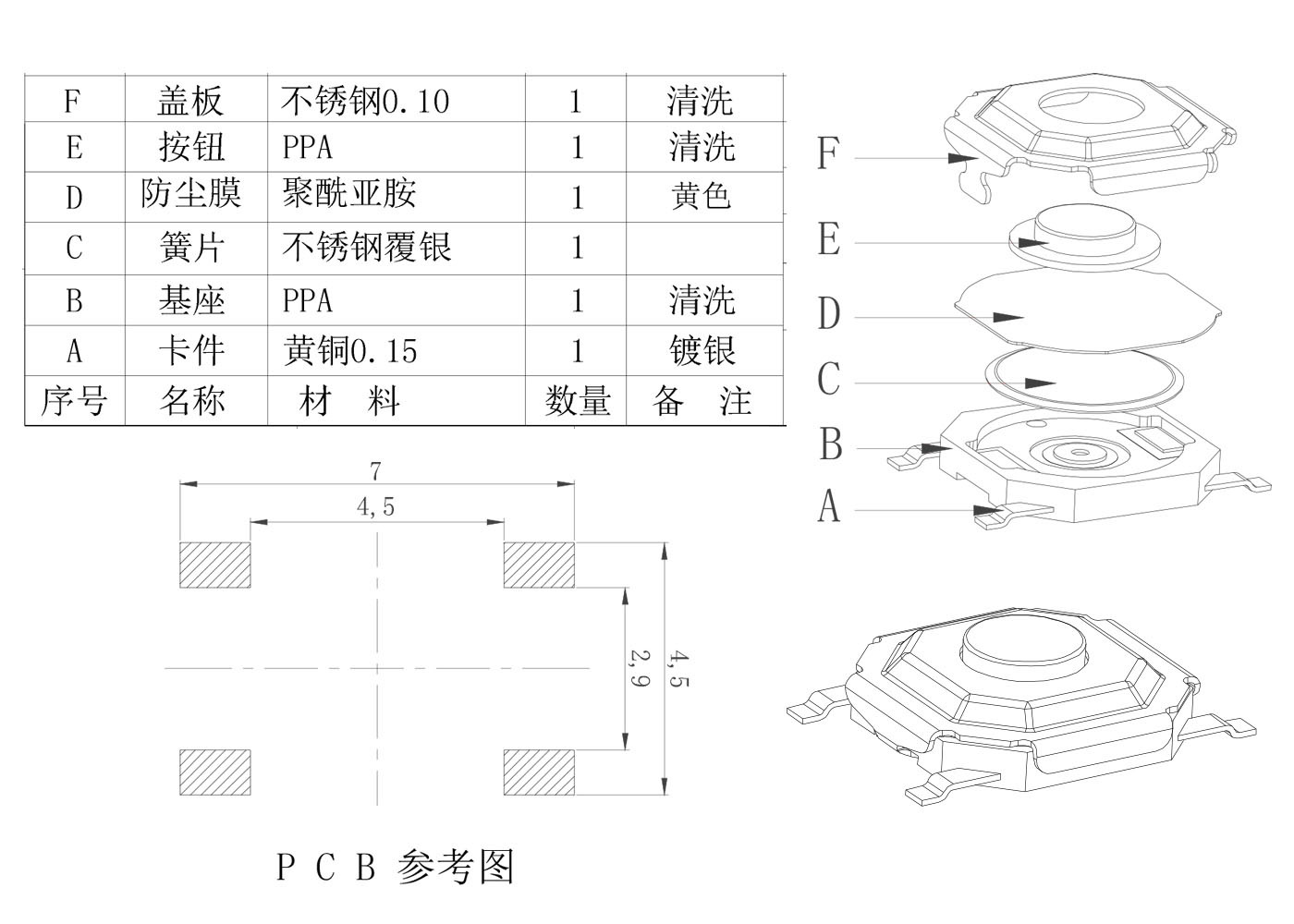 | F | 盖板 | 不锈钢0.10 | 1 | 清洗 |
|---|---|---|---|---|
| E | 按钮 | PPA | 1 | 清洗 |
| D | 防尘膜 | 聚酰亚胺 | 1 | 黄色 |
| C | 簧片 | 不锈钢覆银 | 1 | |
| B | 基座 | PPA | 1 | 清洗 |
| A | 卡件 | 黄铜0.15 | 1 | 镀银 |
| 序号 | 名称 | 材 料 | 数量 | 备 注 |

F
E
D
C
B
A

7
4,5
2,9
4,5

P C B 参考图